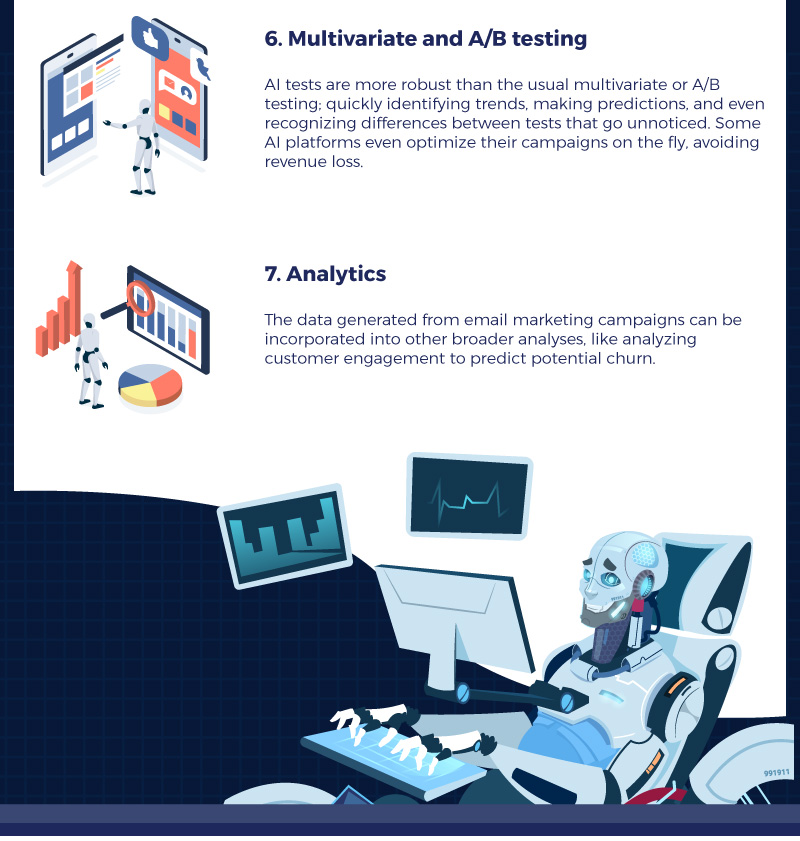 6. Multivariate and A/B testing

AI tests are more robust than the usual multivariate or A/B testing; quickly identifying trends, making predictions, and even recognizing differences between tests that go unnoticed. Some AI platforms even optimize their campaigns on the fly, avoiding revenue loss.

7. Analytics

The data generated from email marketing campaigns can be incorporated into other broader analyses, like analyzing customer engagement to predict potential churn.

991911