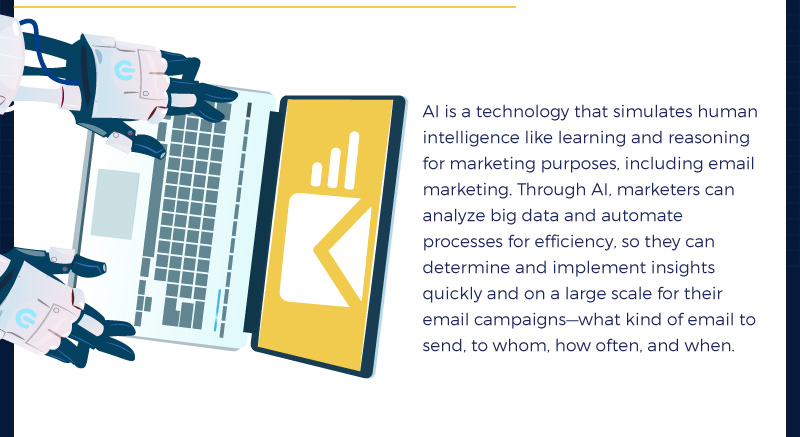 AI is a technology that simulates human intelligence like learning and reasoning for marketing purposes, including email marketing. Through AI, marketers can analyze big data and automate processes for efficiency, so they can determine and implement insights quickly and on a large scale for their email campaigns—what kind of email to send, to whom, how often, and when.