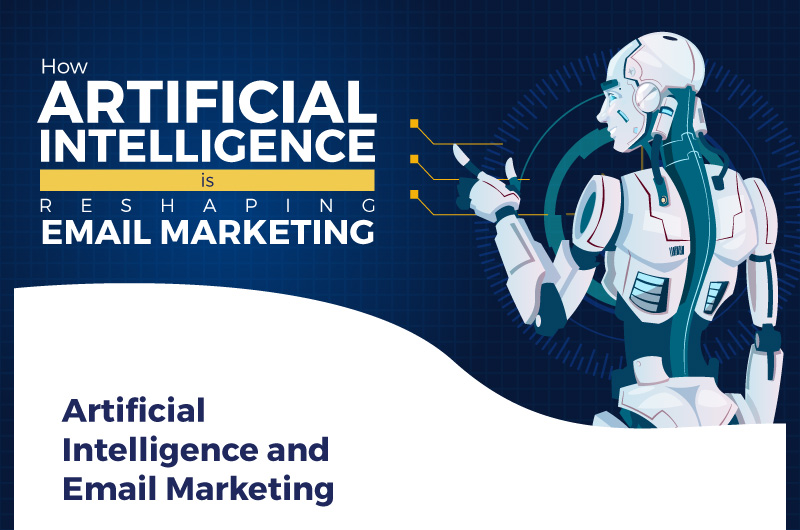 How
ARTIFICIAL
INTELLIGENCE
is
RESHAPING
EMAIL MARKETING

Artificial Intelligence and Email Marketing